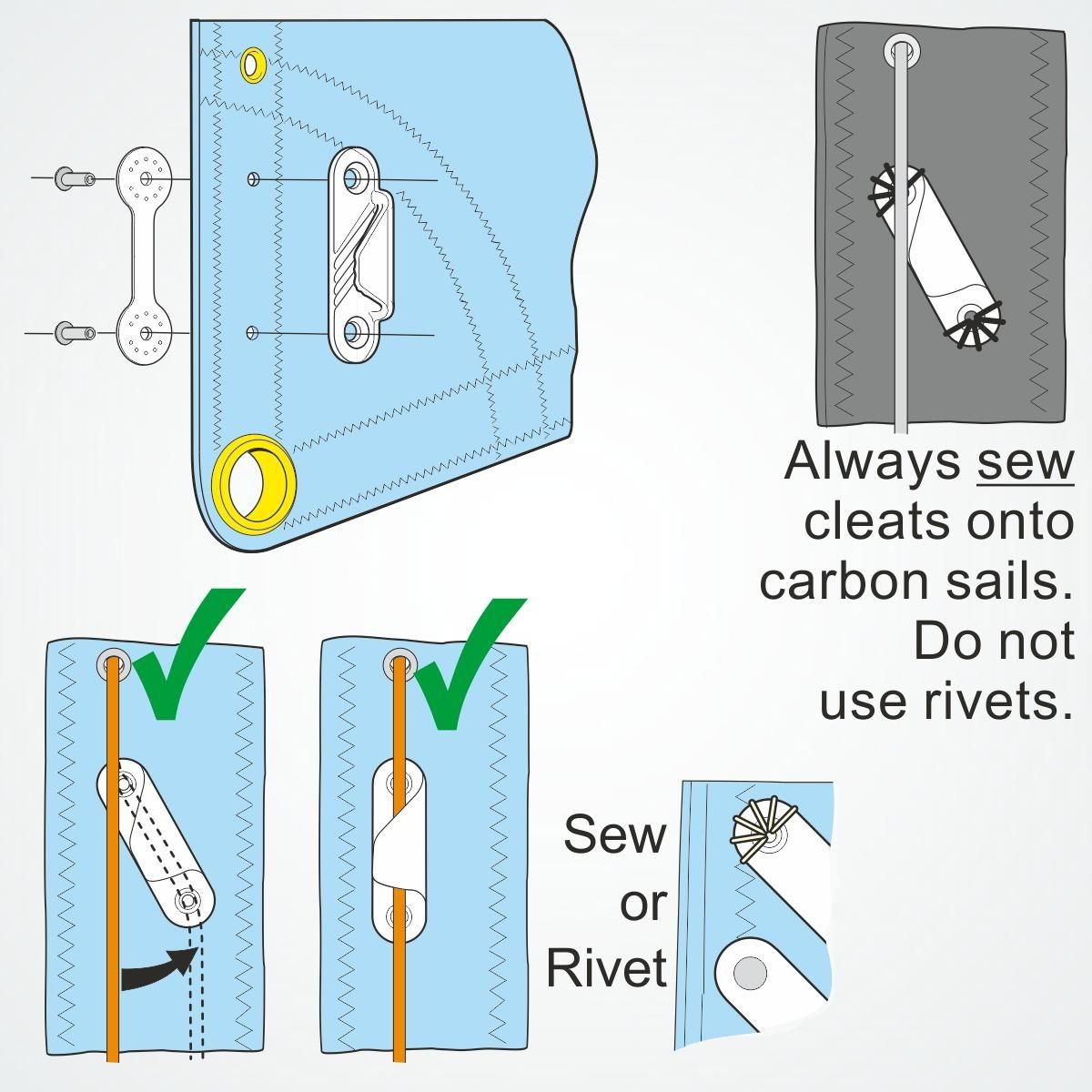 Always sew cleats onto carbon sails. Do not use rivets.

Sew or Rivet