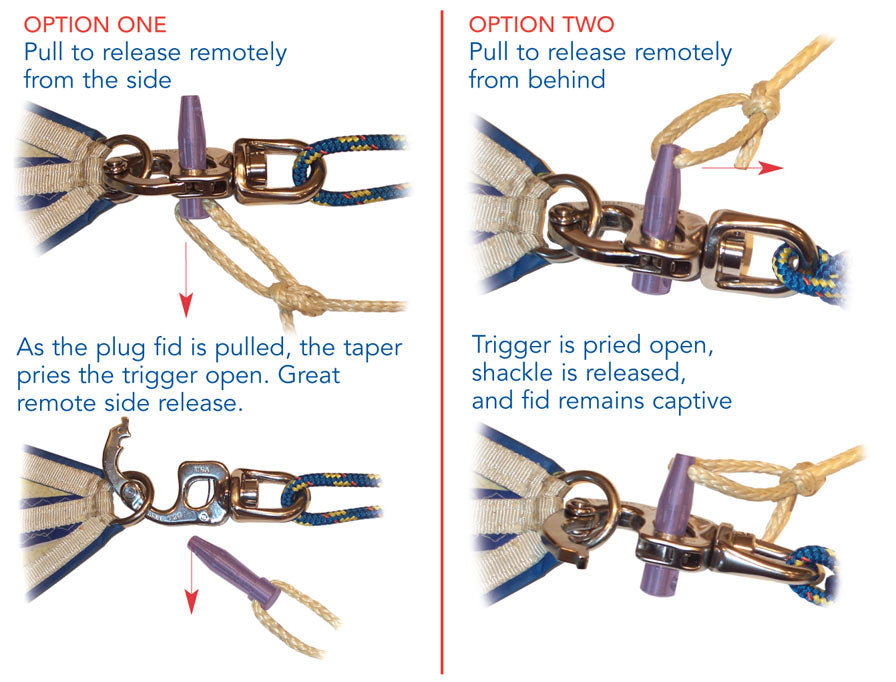 OPTION ONE
Pull to release remotely from the side

As the plug fid is pulled, the taper pries the trigger open. Great remote side release.

USA

OPTION TWO
Pull to release remotely from behind

Trigger is pried open, shackle is released, and fid remains captive